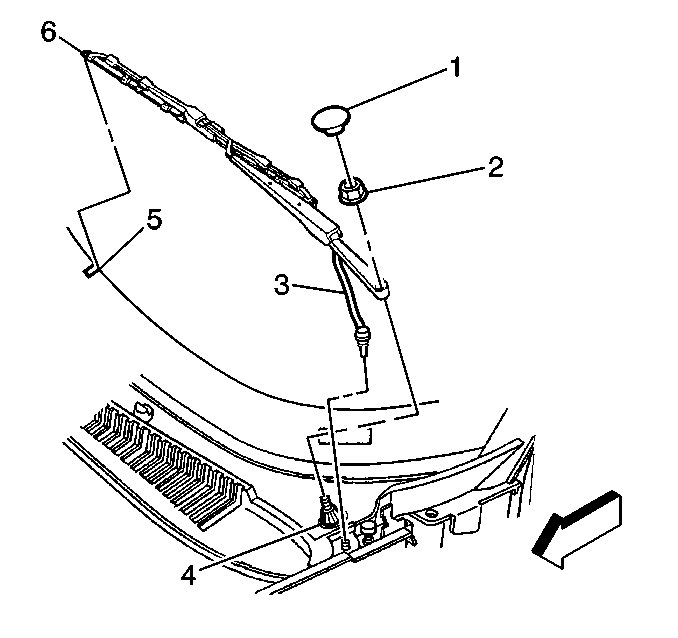 6
1
2
5
3
4