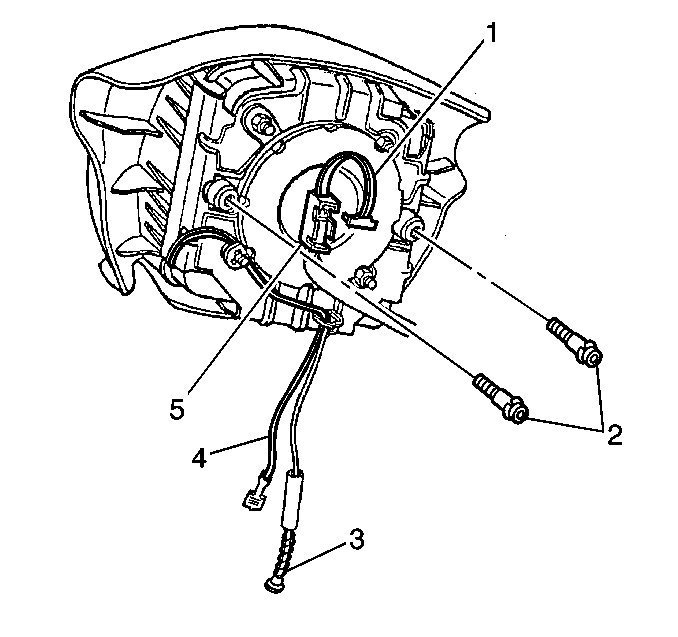 1
5
2
4
3