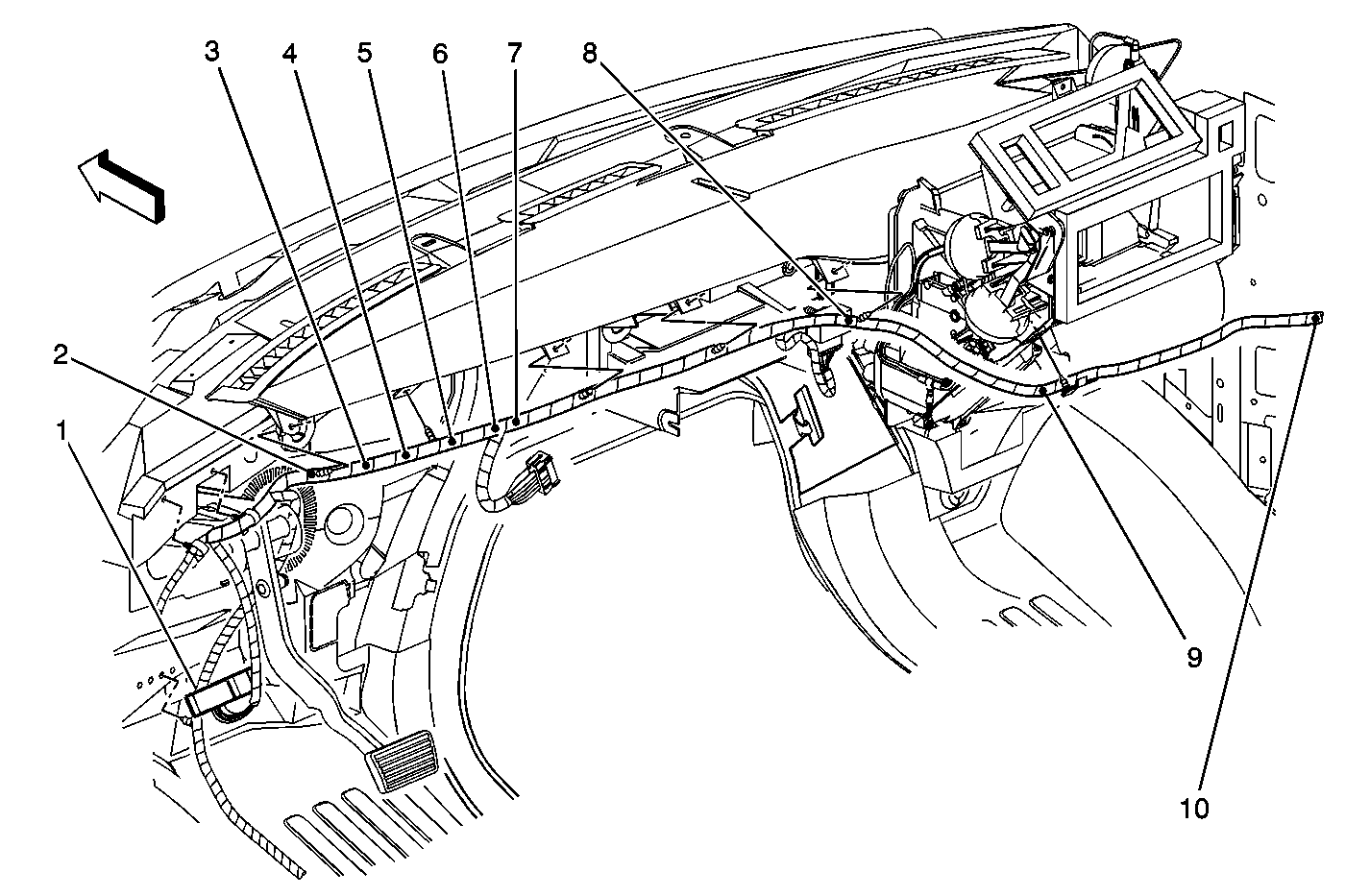 3
4
5
6
7
8
2
1
9
10