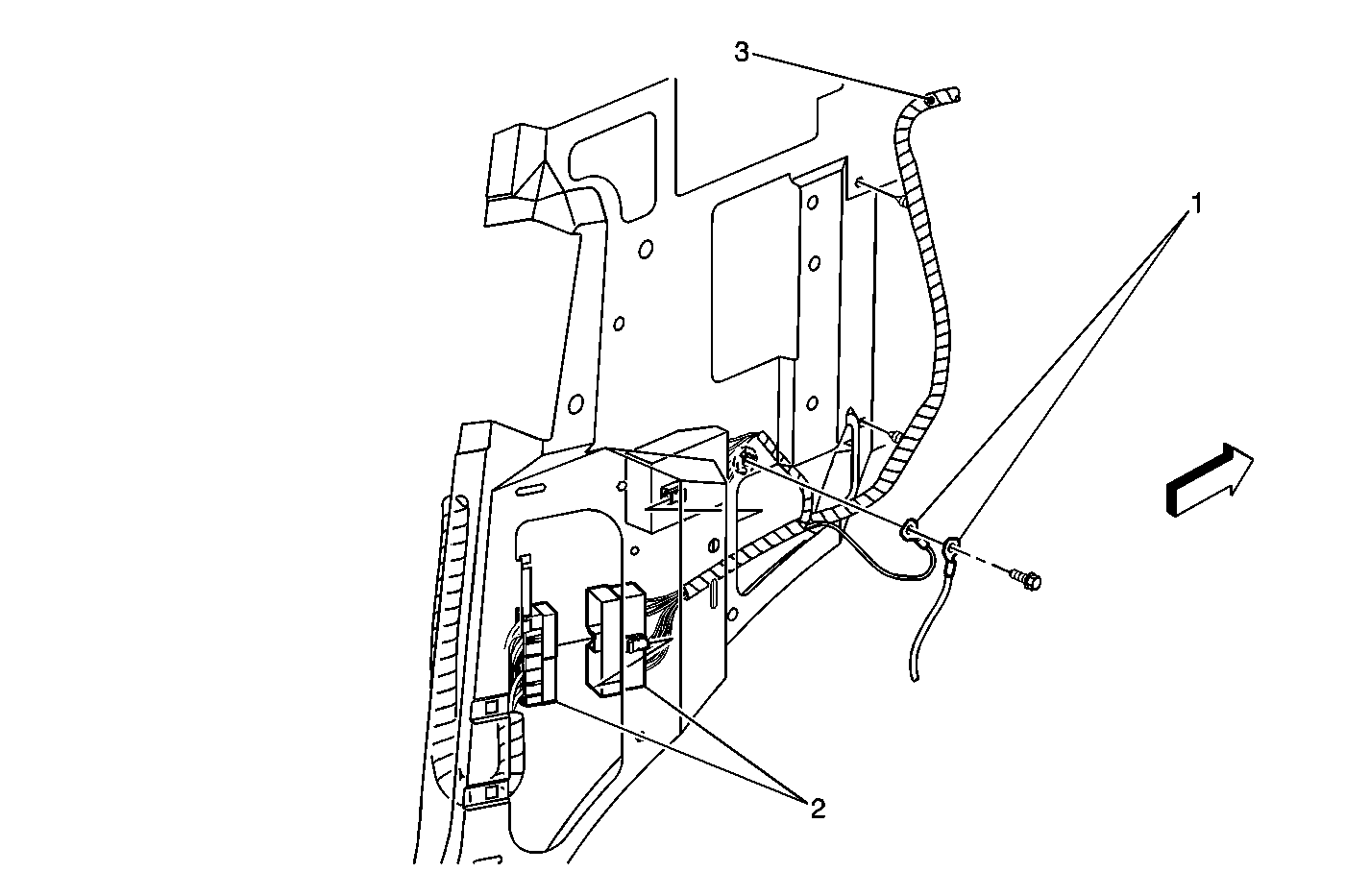 3
1
2