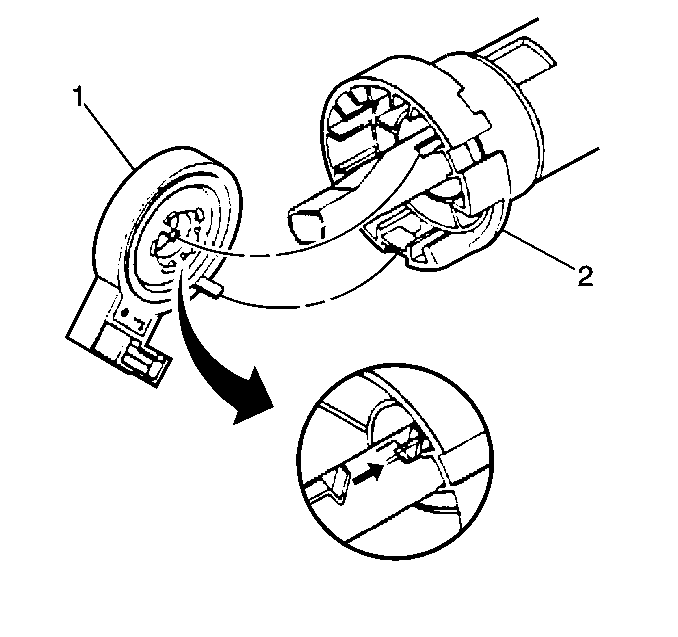 1

2