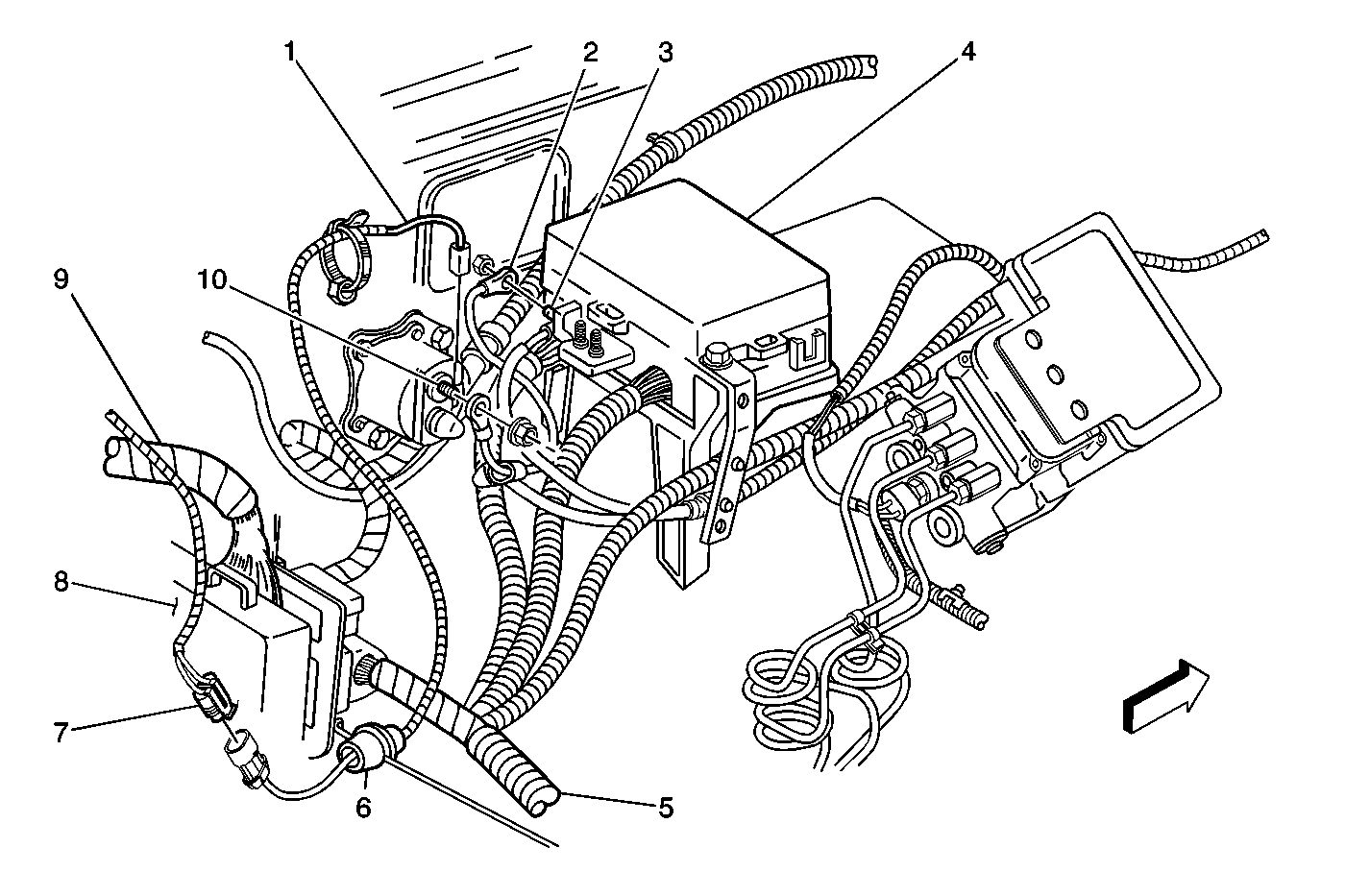 1
2
3
4
9
10
8
7
6
5