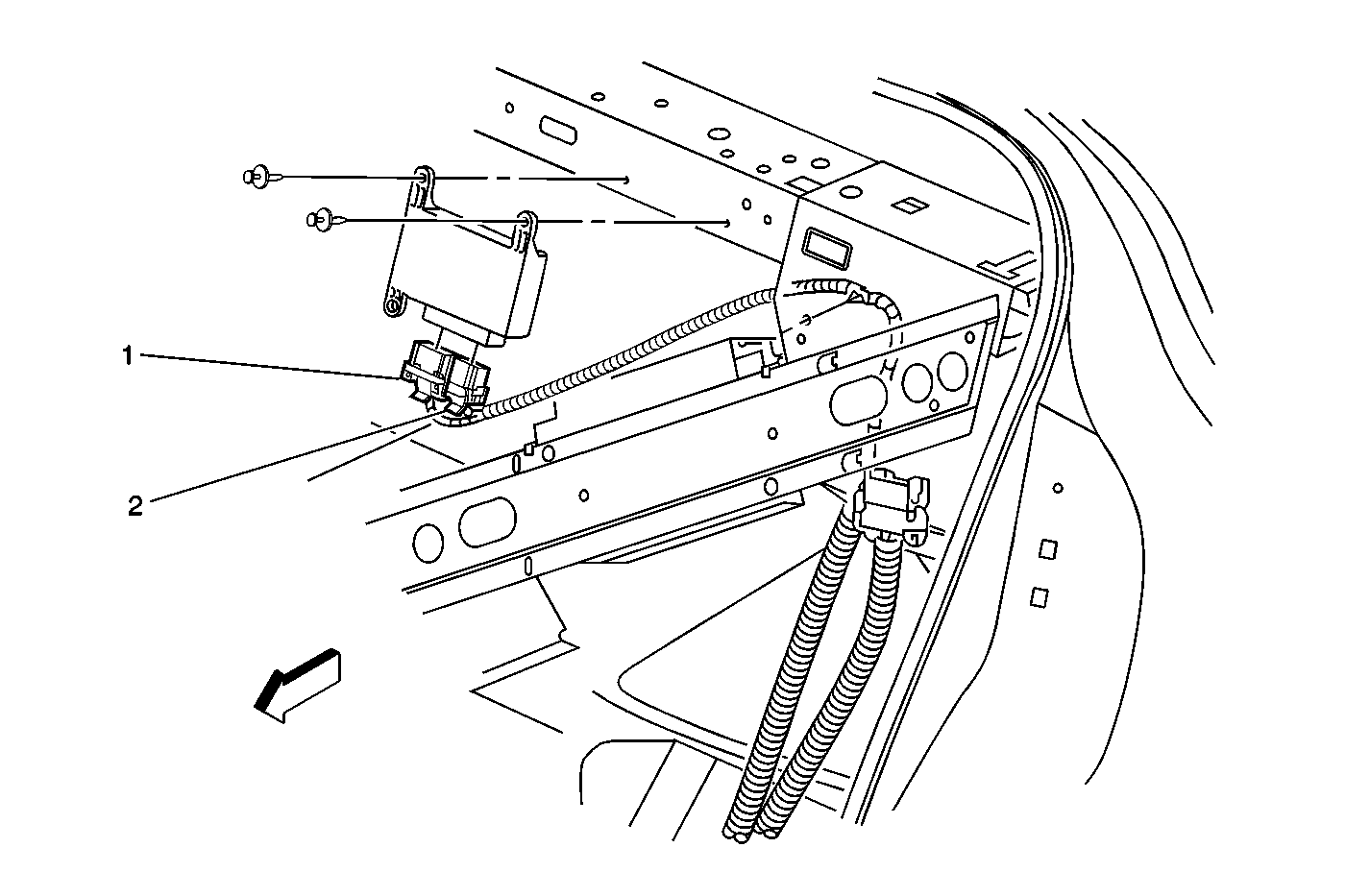 1
2