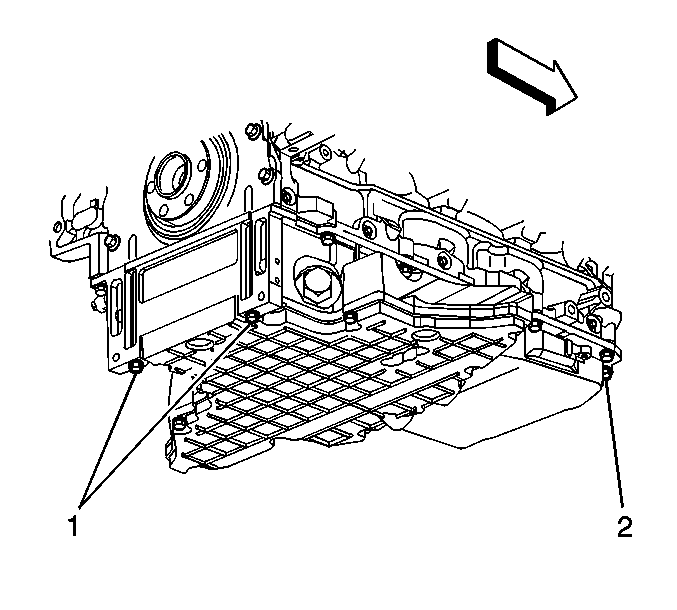 1

2