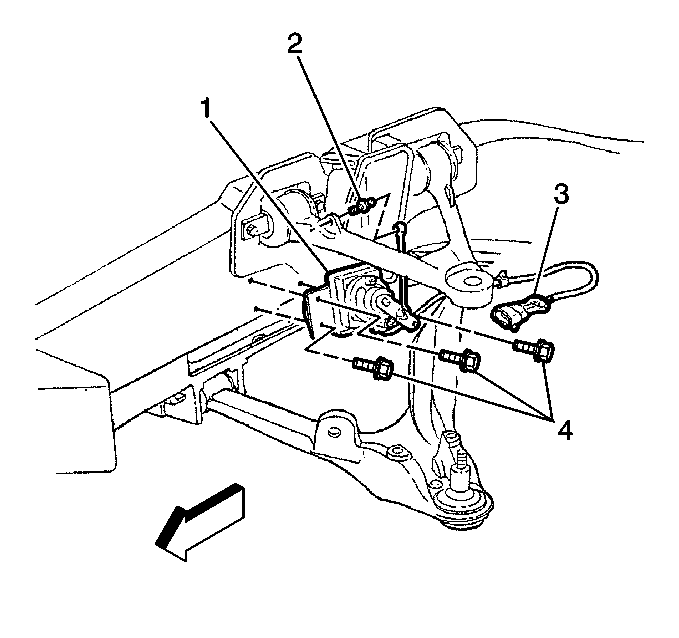 2
1
3
4