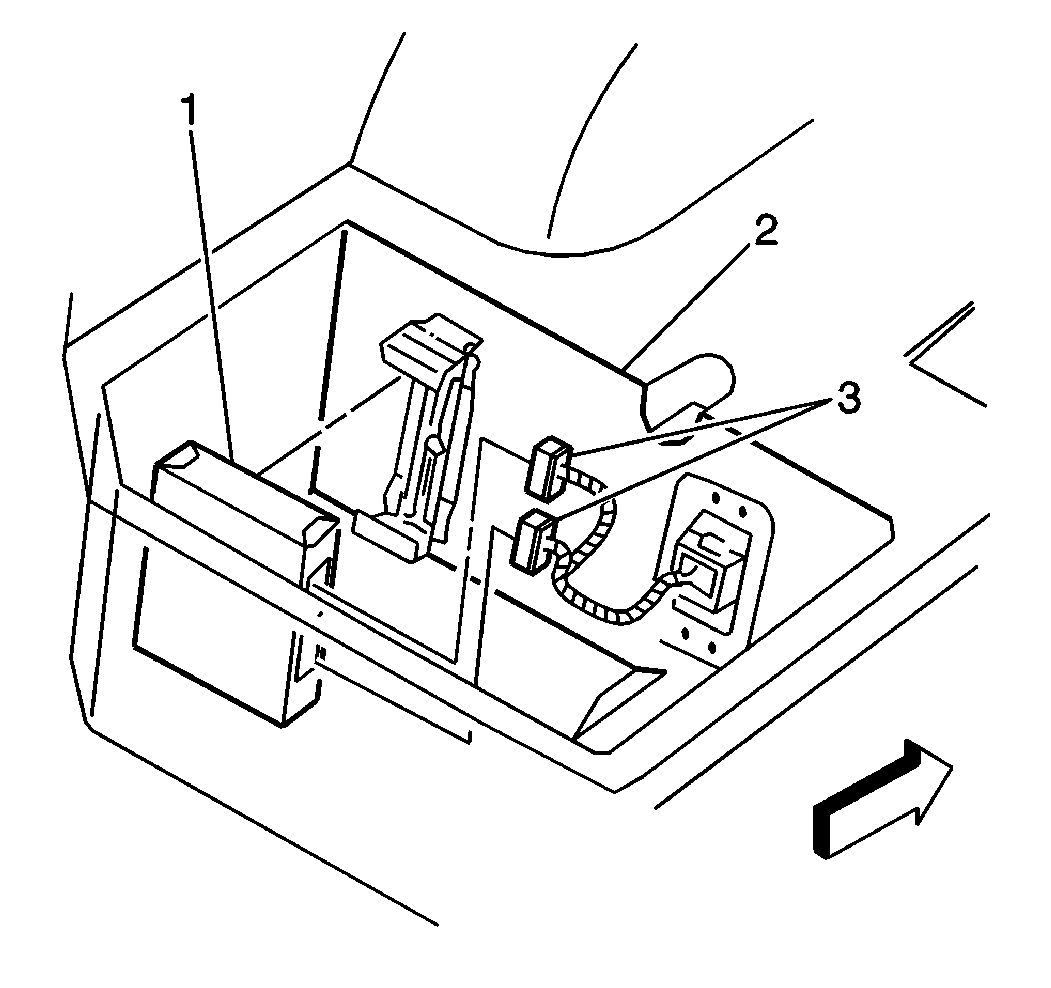 1
2
3