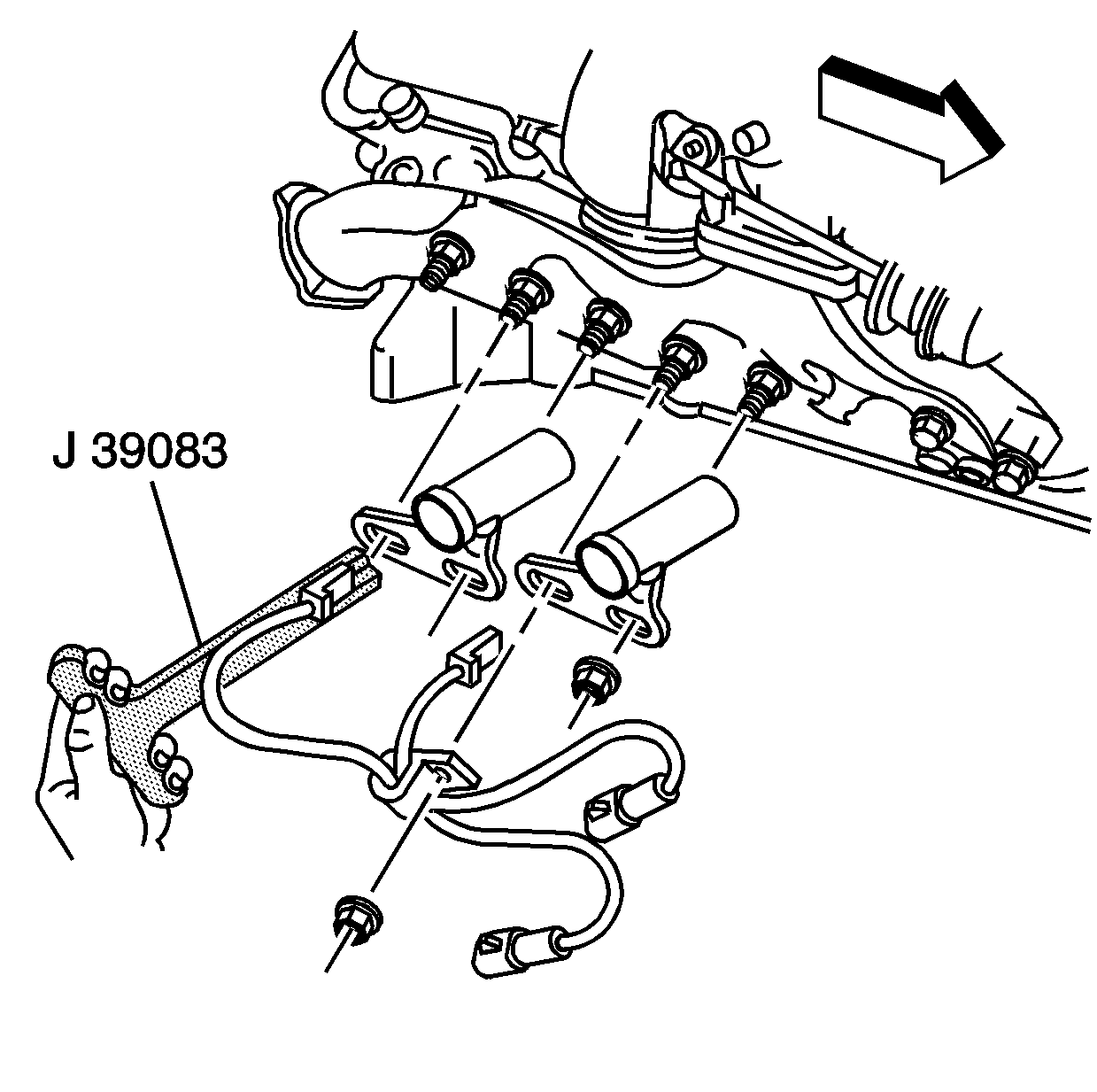 J 39083