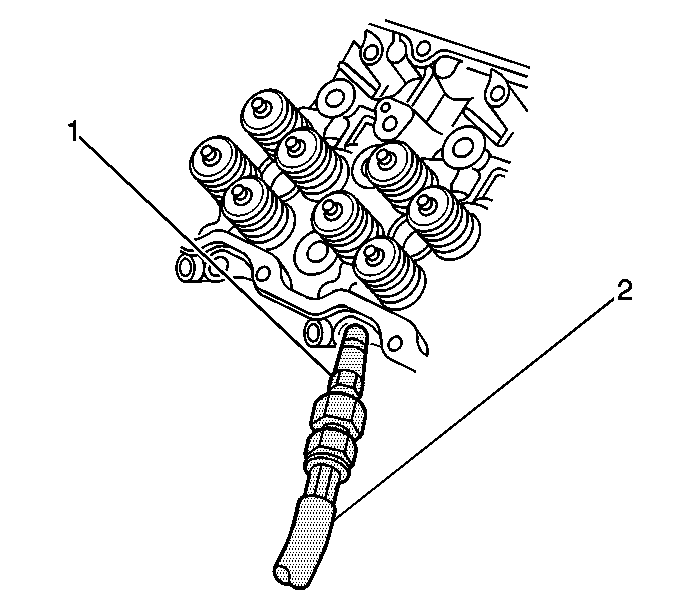 1

2