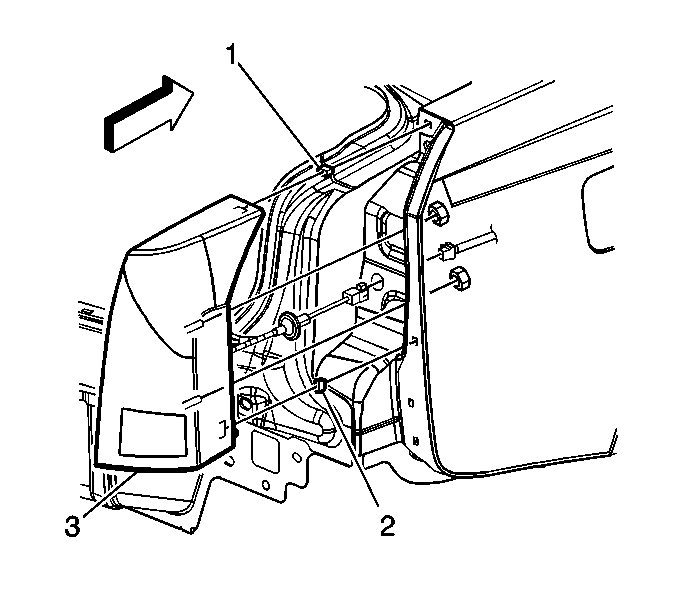 1
2
3