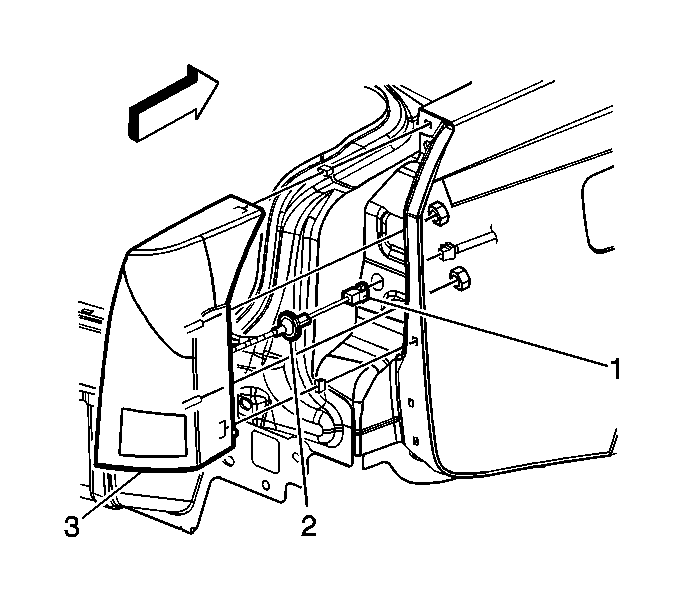 1
3
2