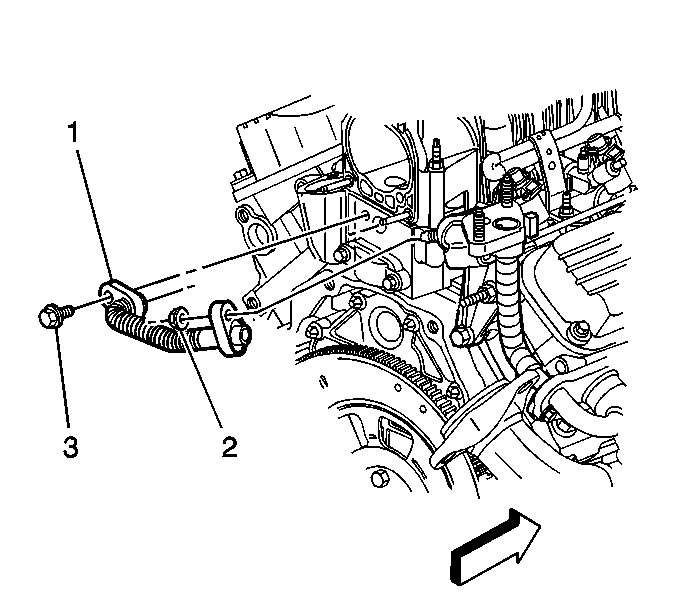 1
3
2