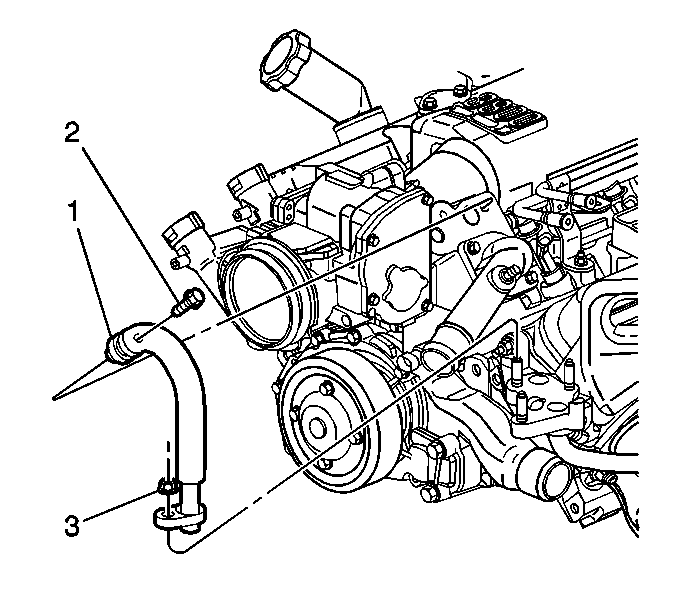 2
1
3