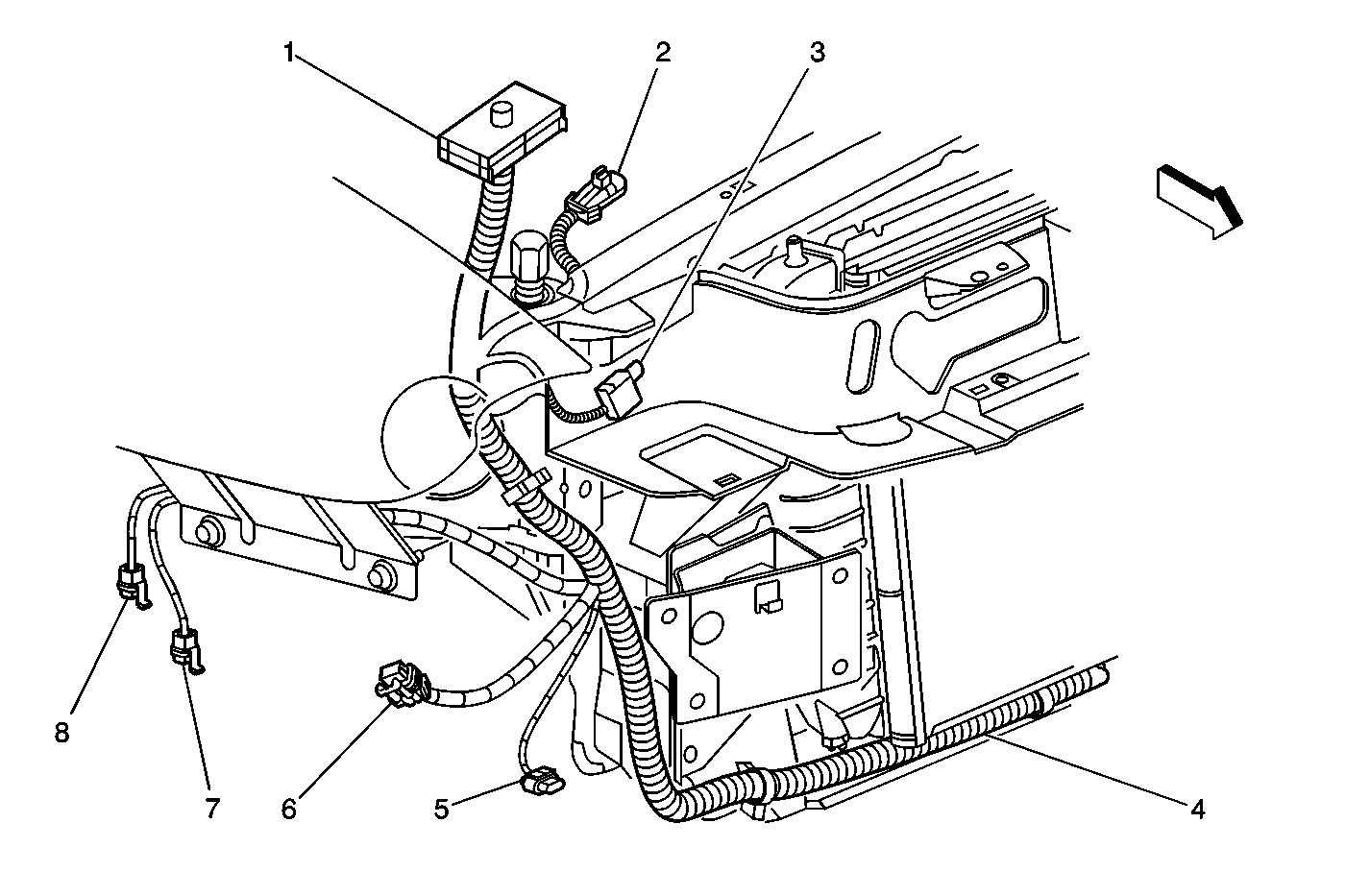 1
2
3
8
7
6
5
4