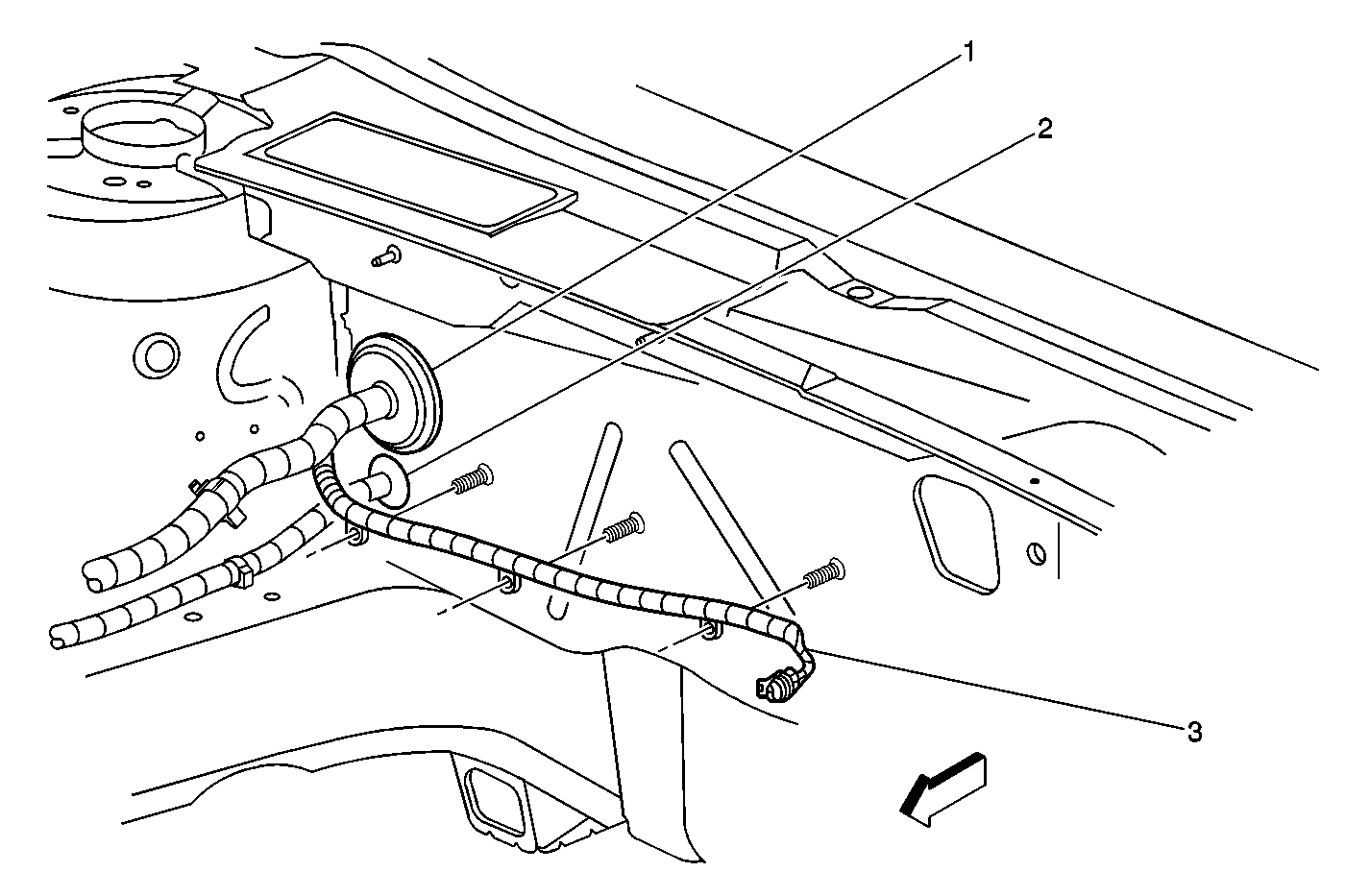 1
2
3