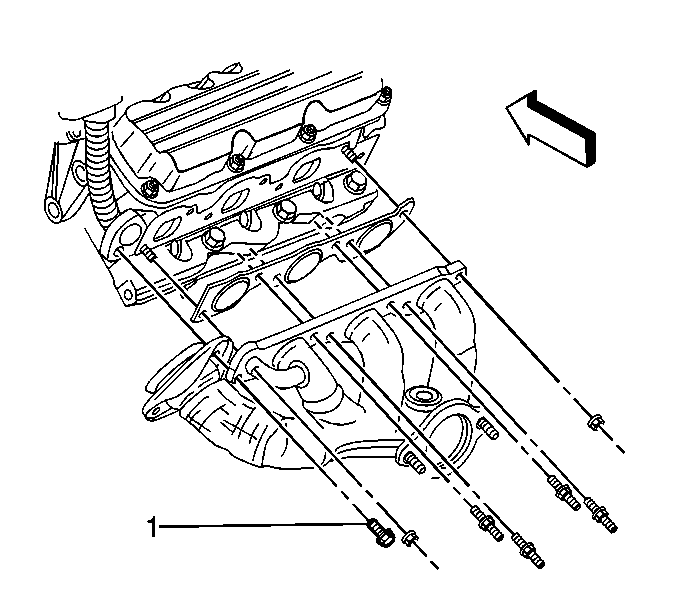 1