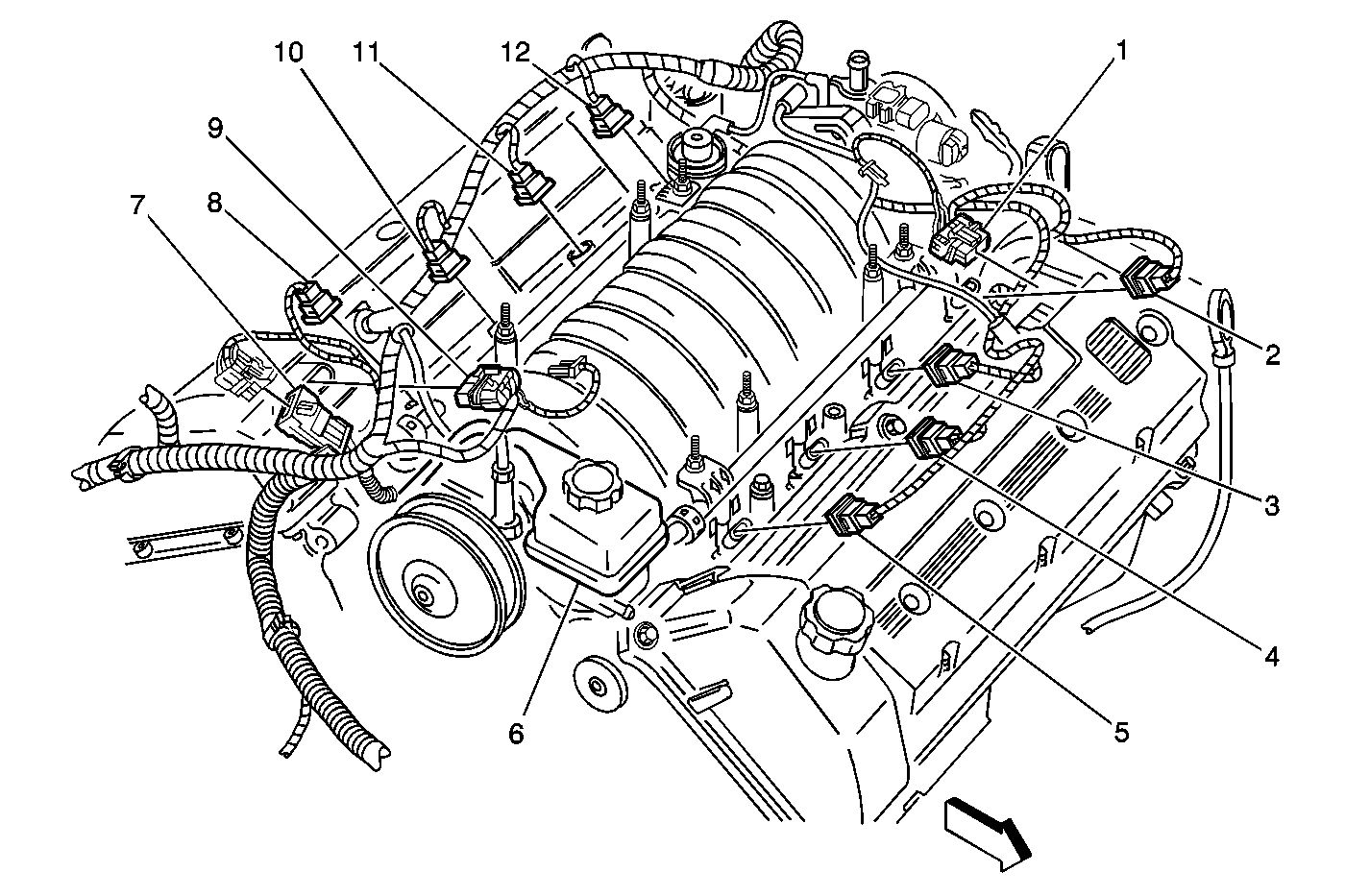 10
11
12
1
9
7
8
2
3
4
5
6