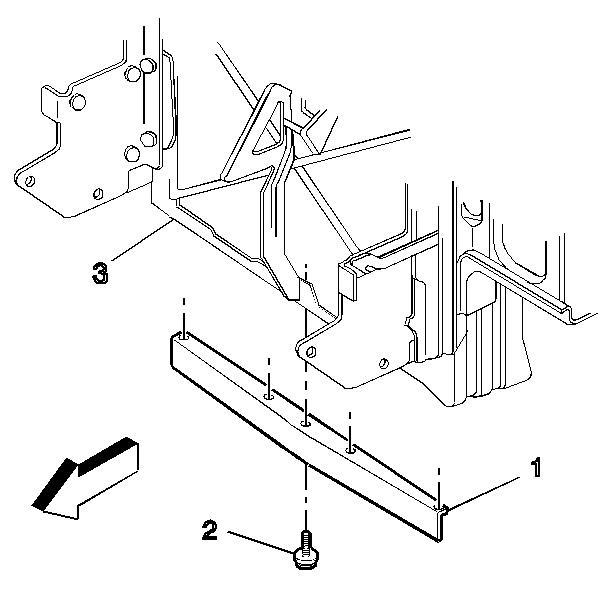 3
1
2