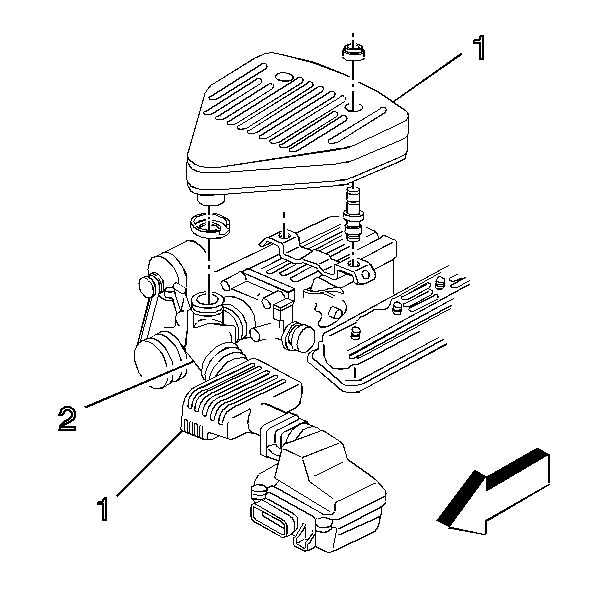 1
2
1