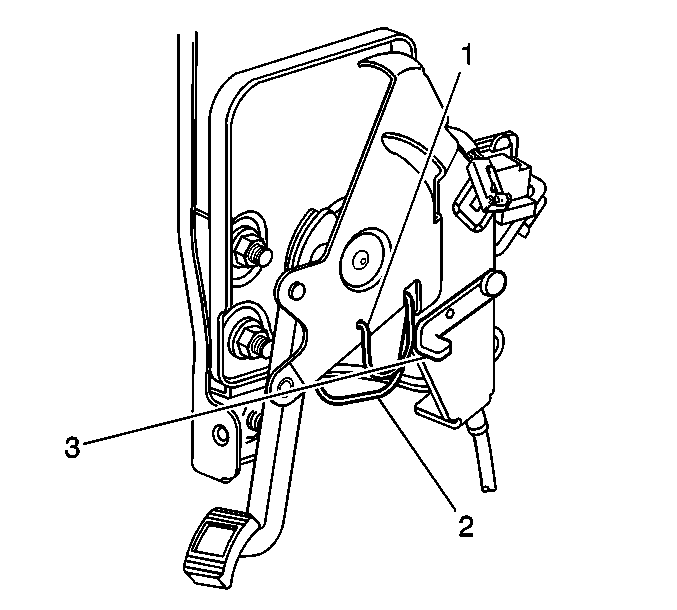 1
3
2