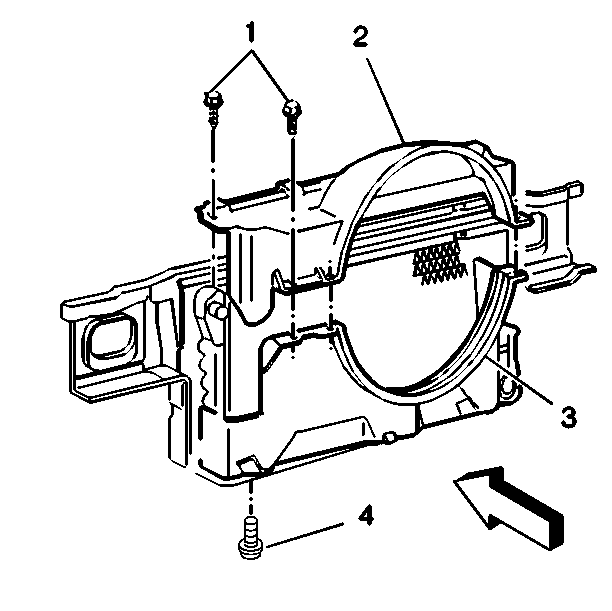 1
2
3
4