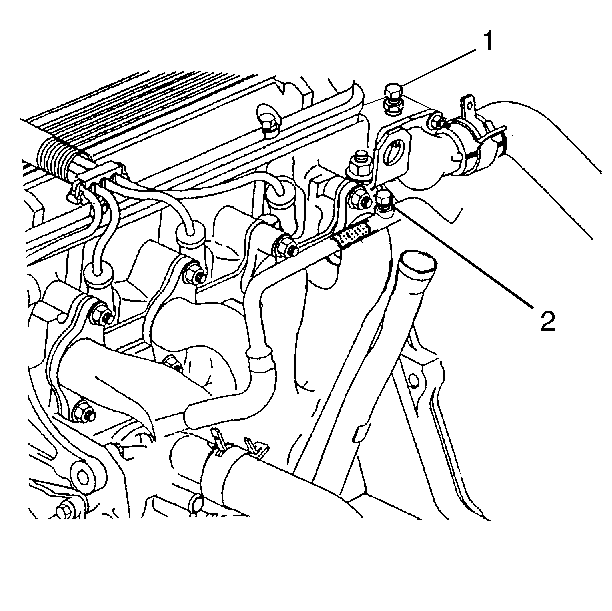 1

2