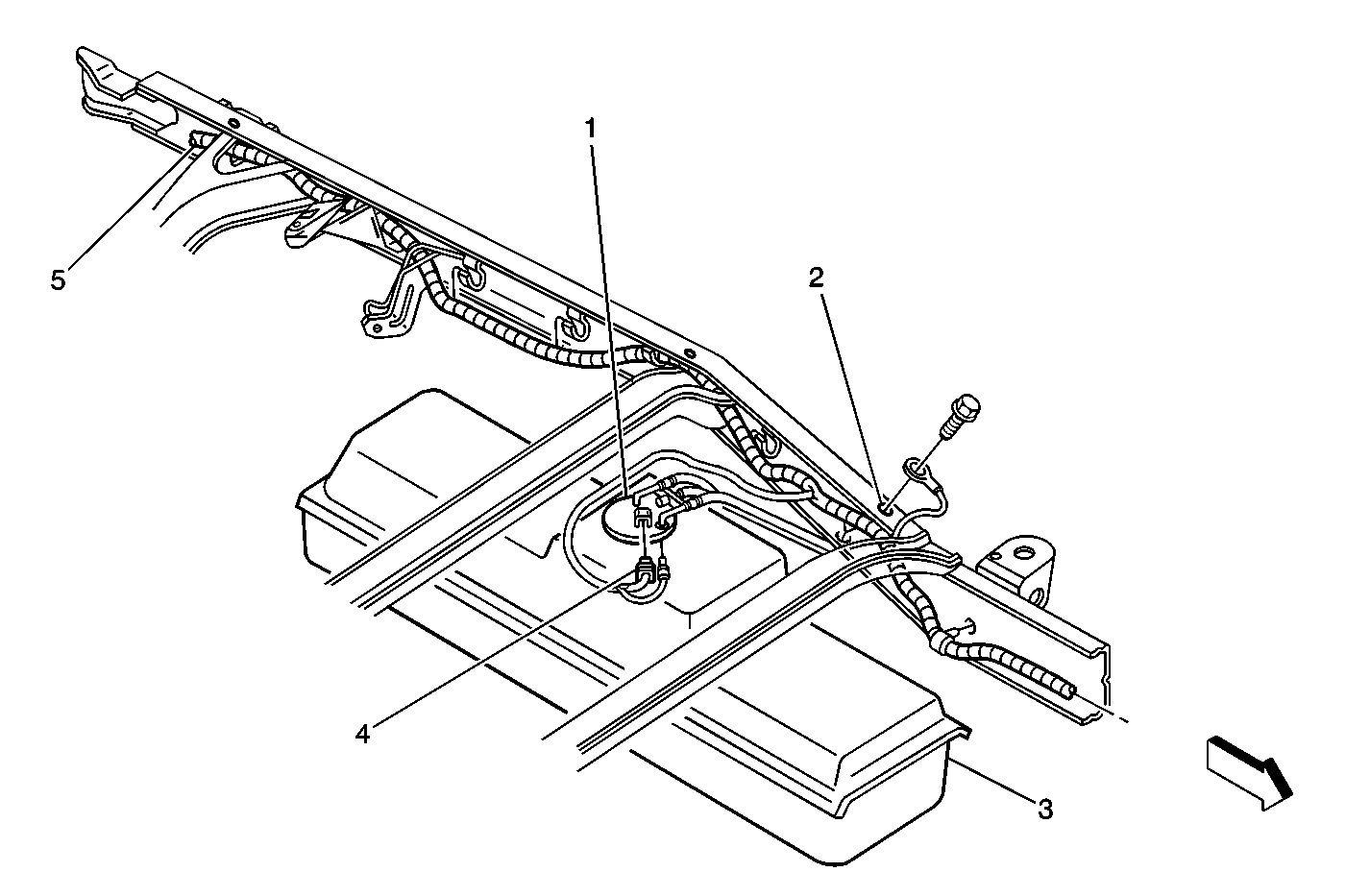 1
5
2
4
3