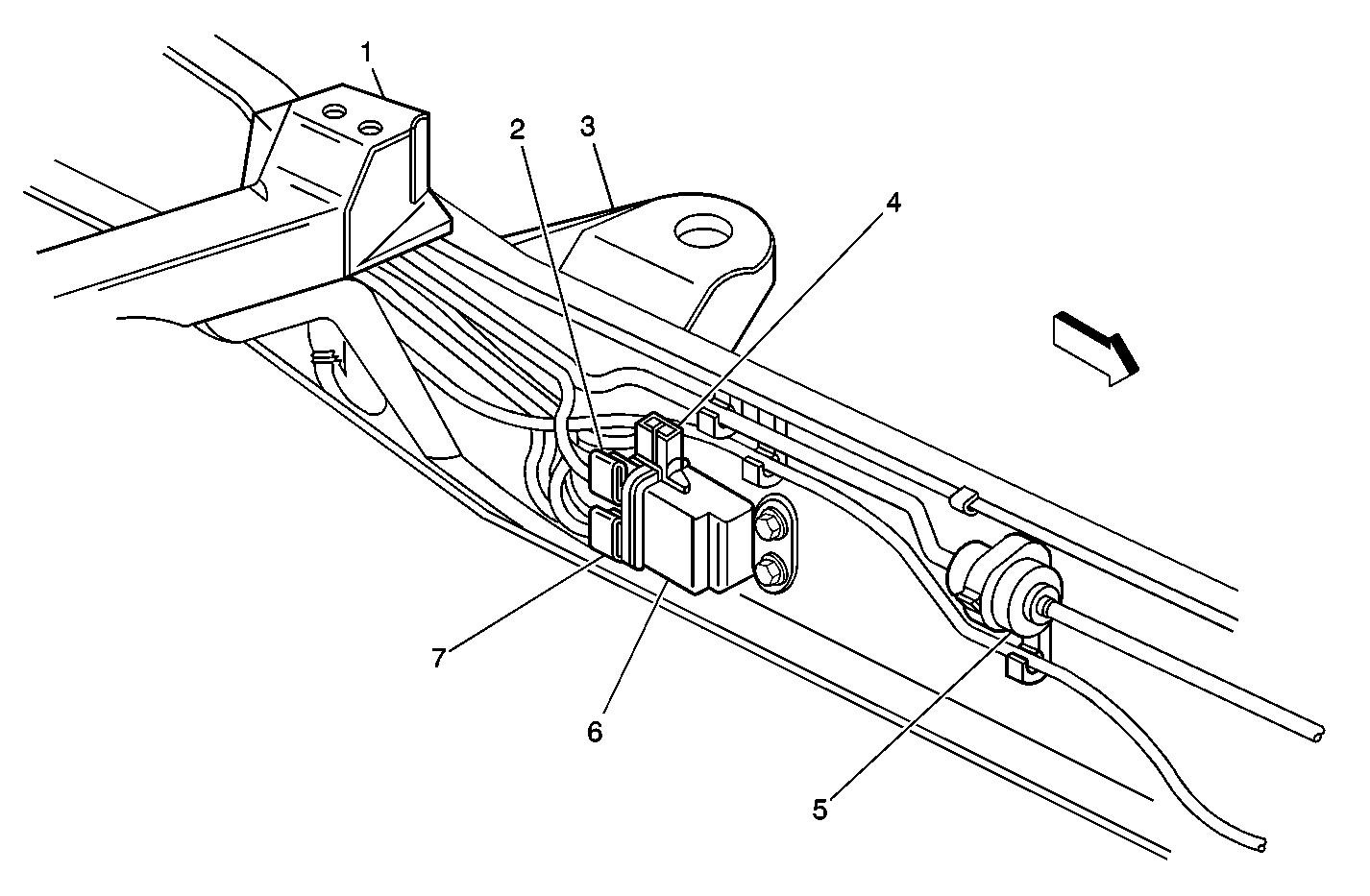 1
2
3
4
7
6
5