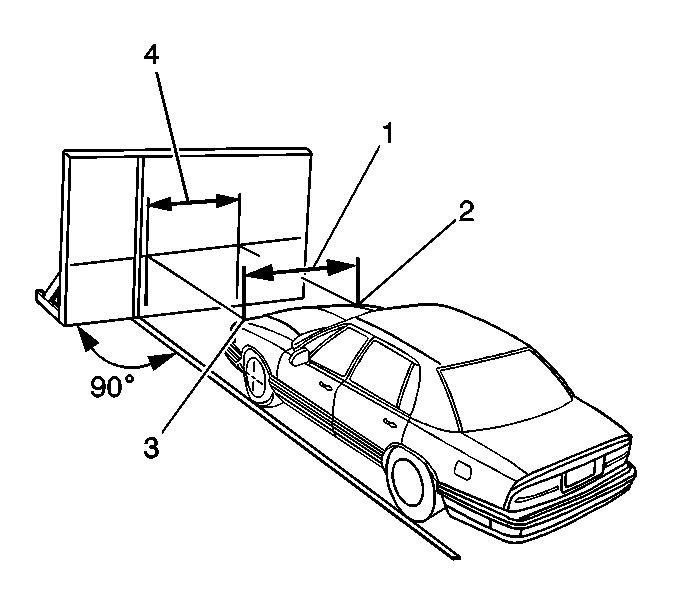 4
1
2
90°
3