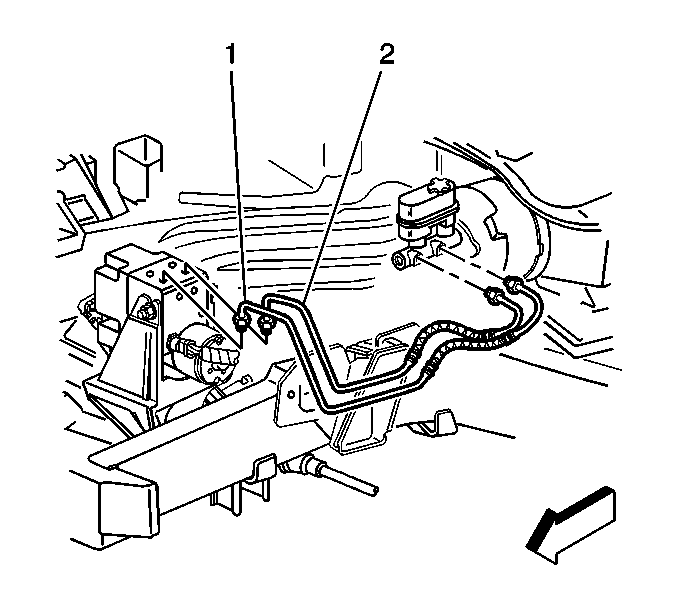 1
2