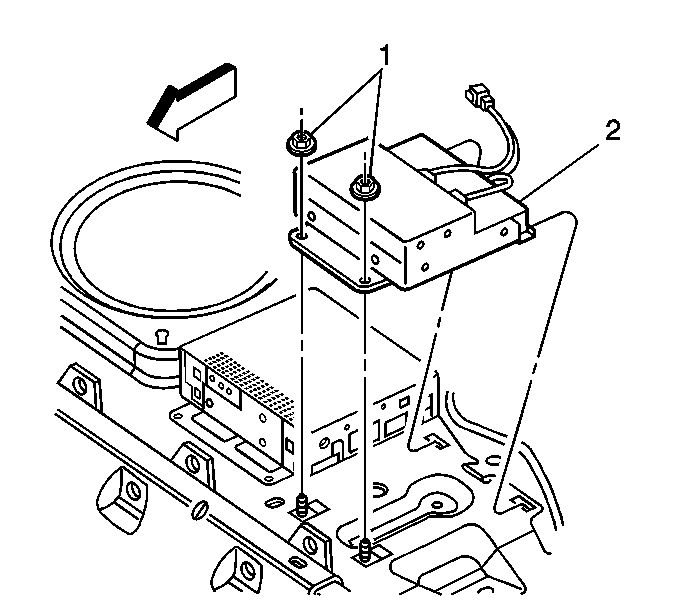 1

2