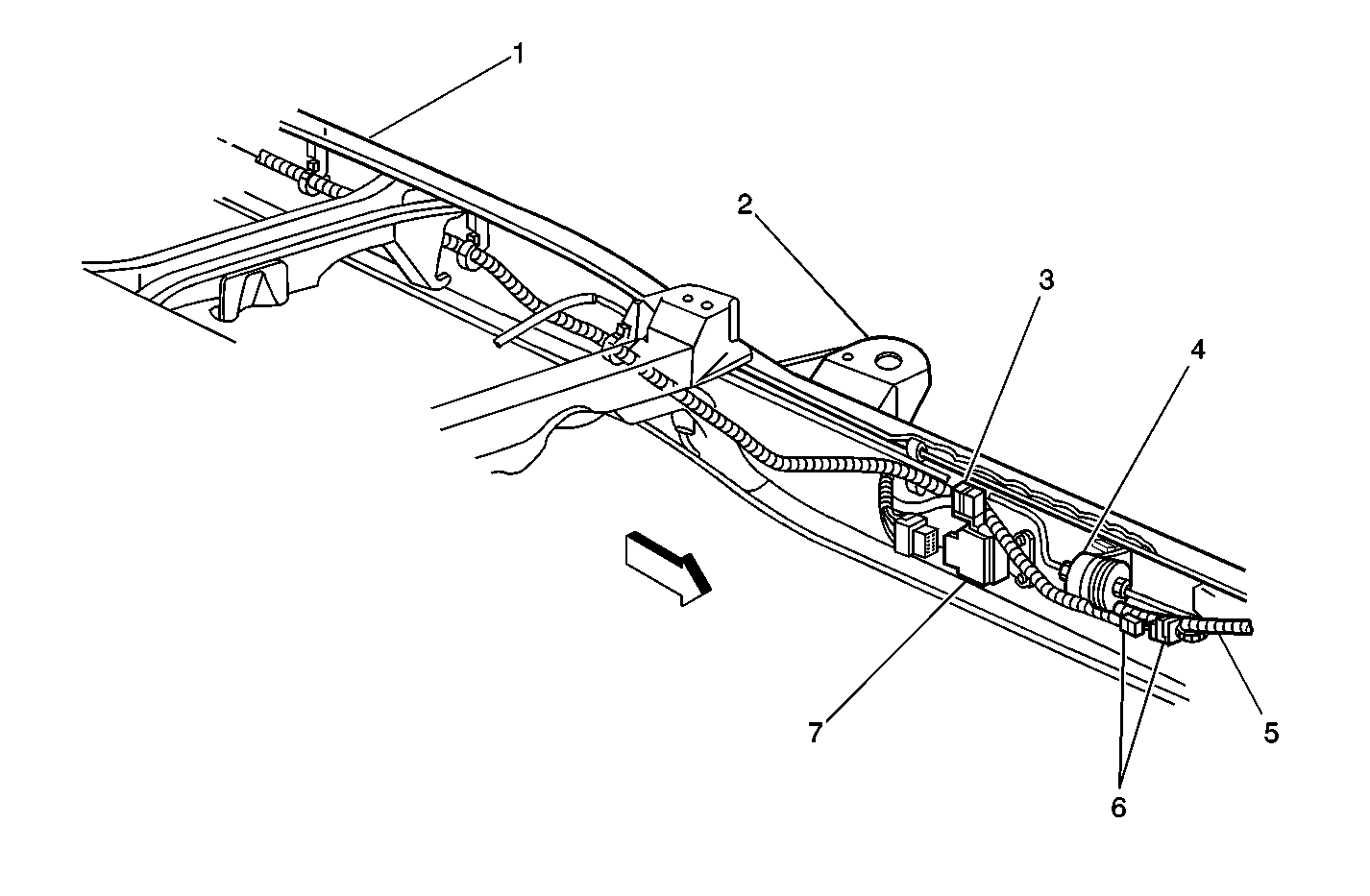 1
2
3
4
7
5
6