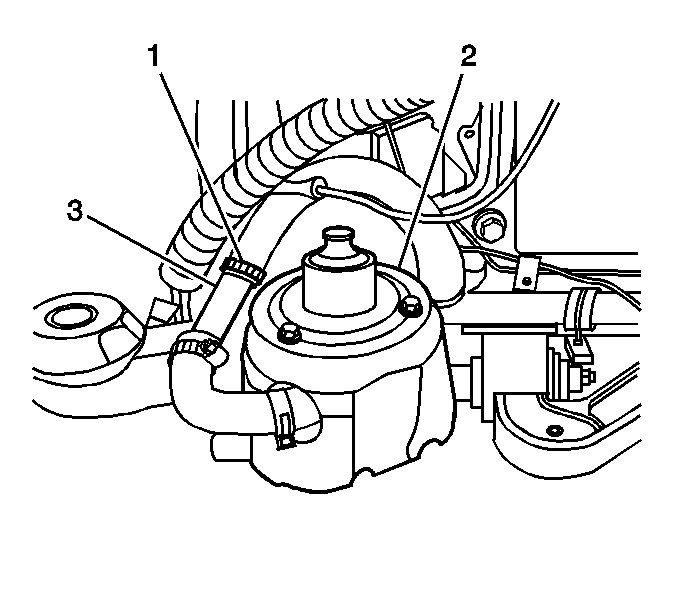 1
2
3