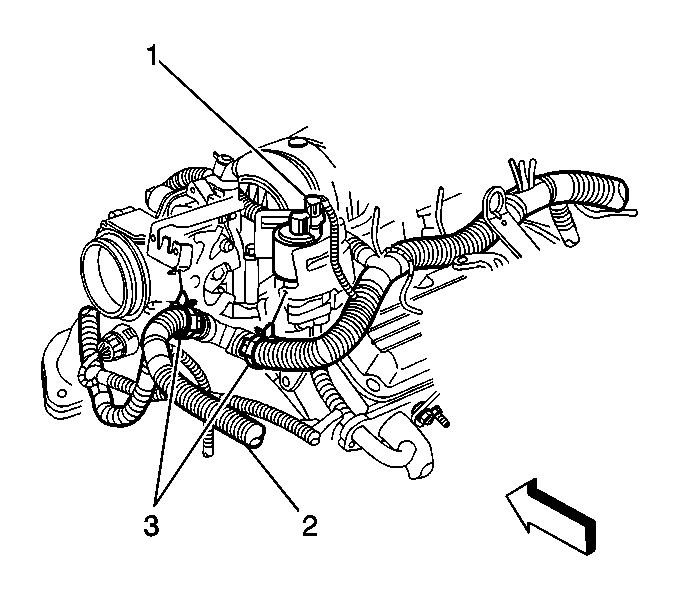 1
3
2