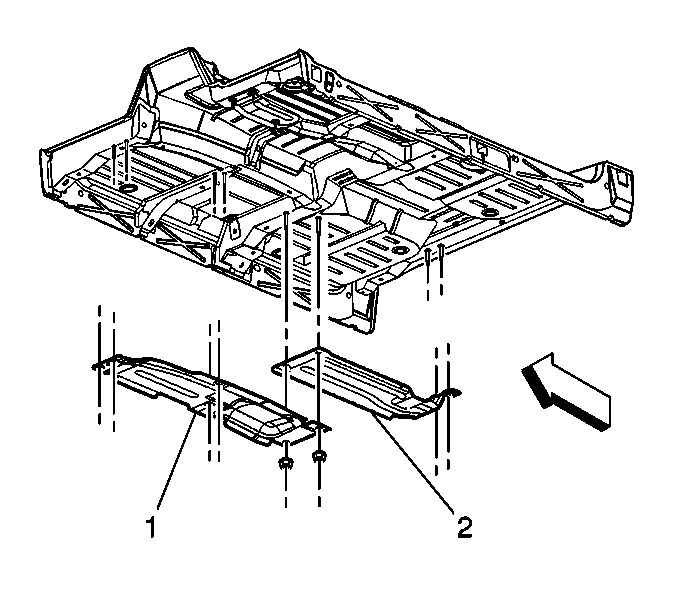 1
2