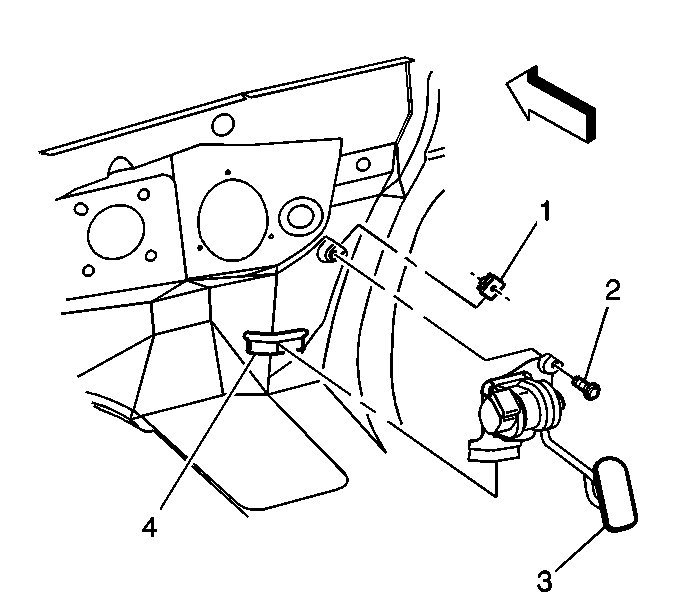 1
2
4
3