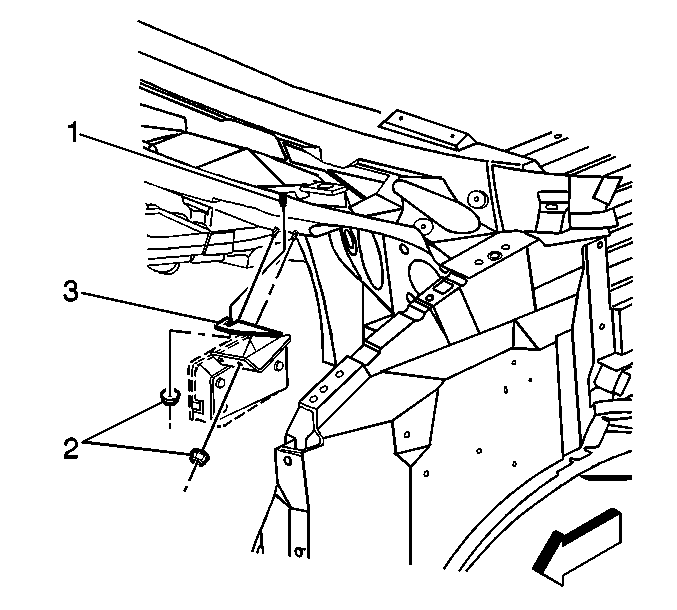 1
3
2