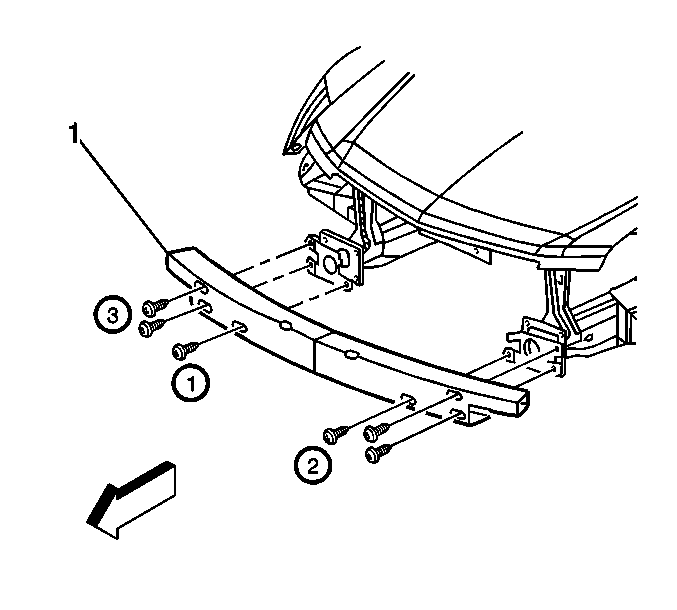 1
3
1
2