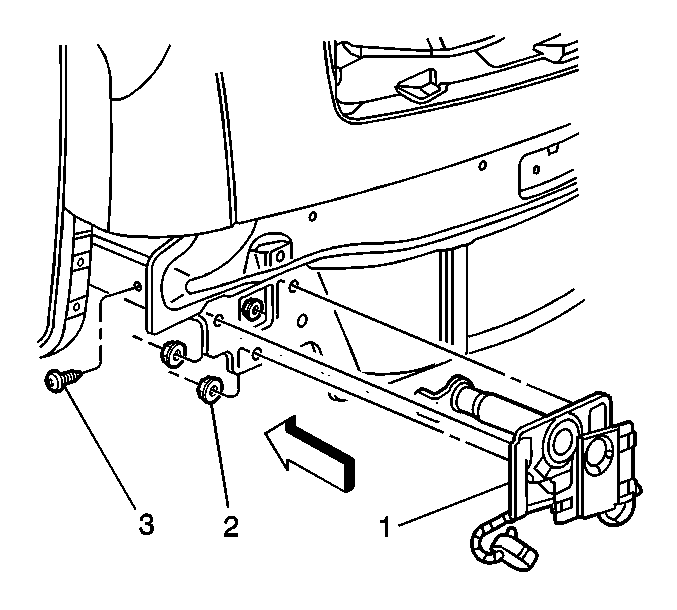 3
2
1