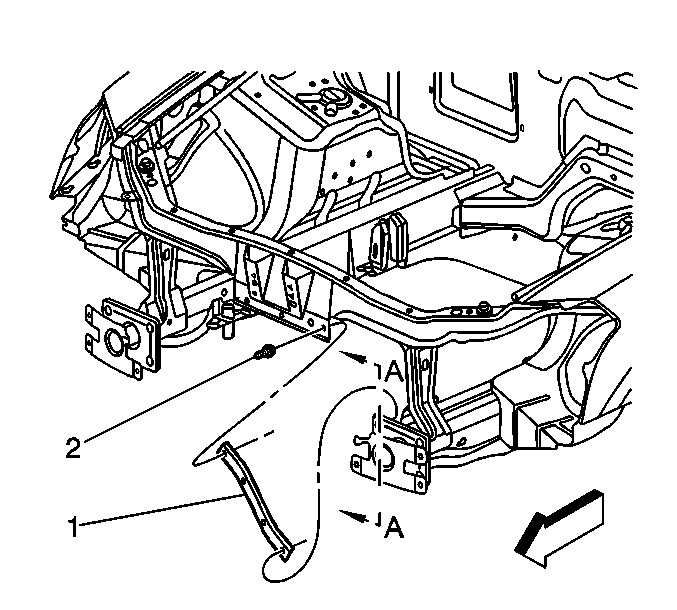 A
2
1
A