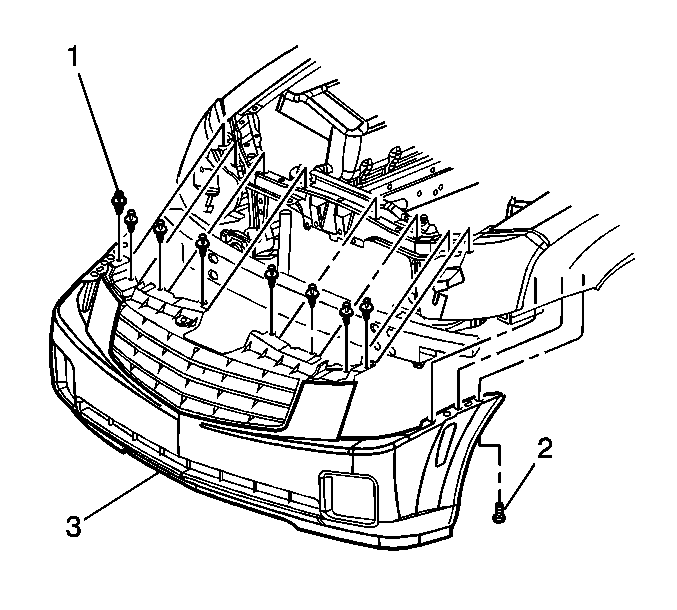 1
2
3