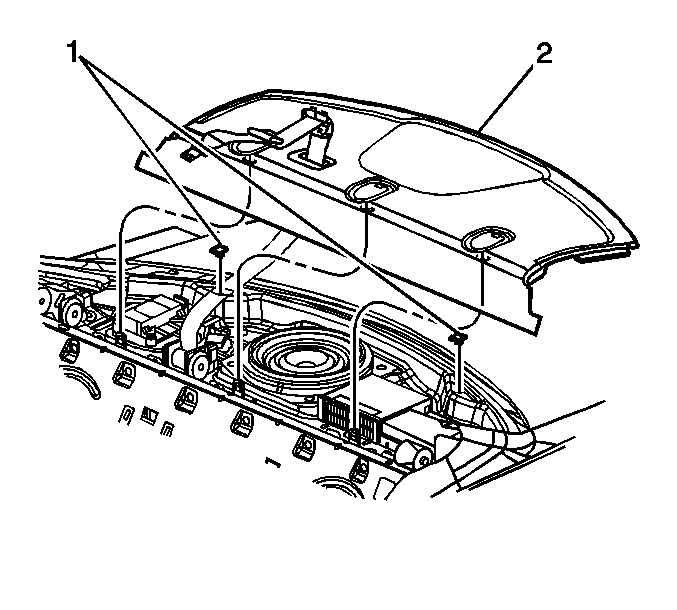 1
2