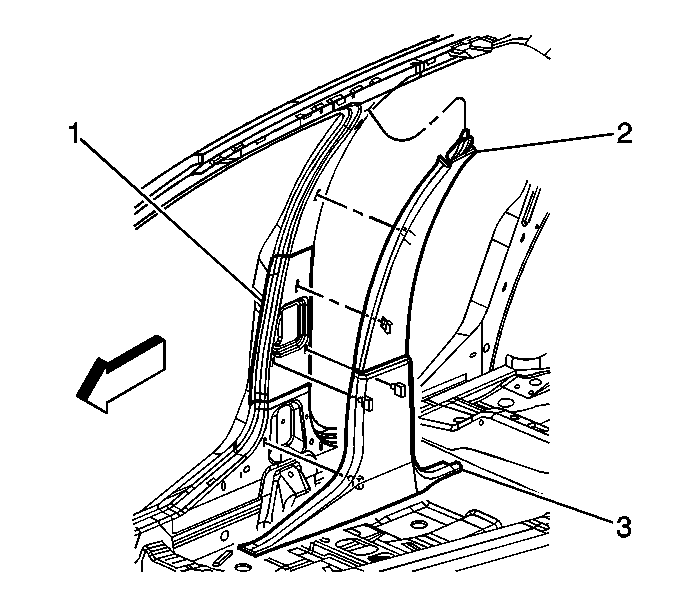 1
2
3