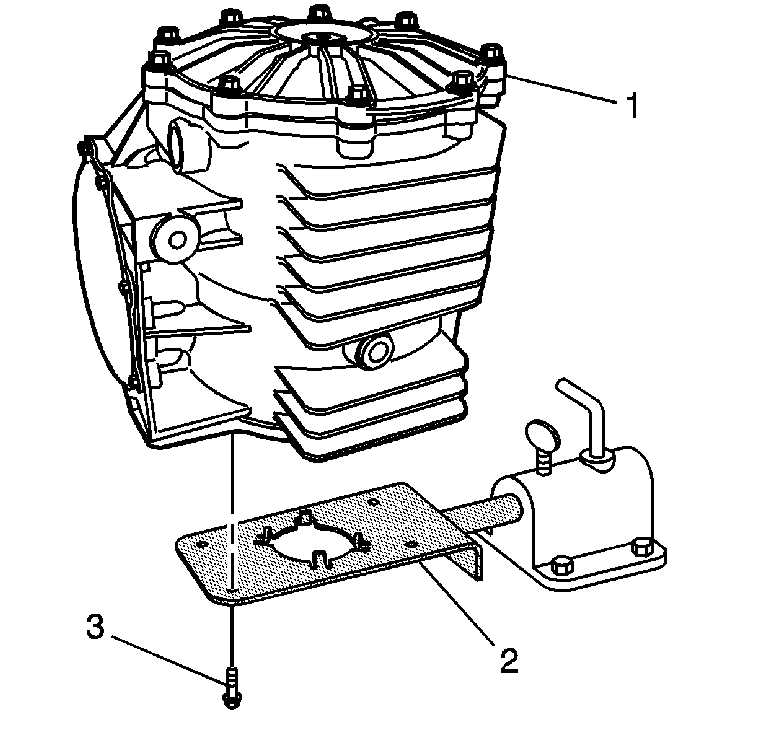 1
2
3