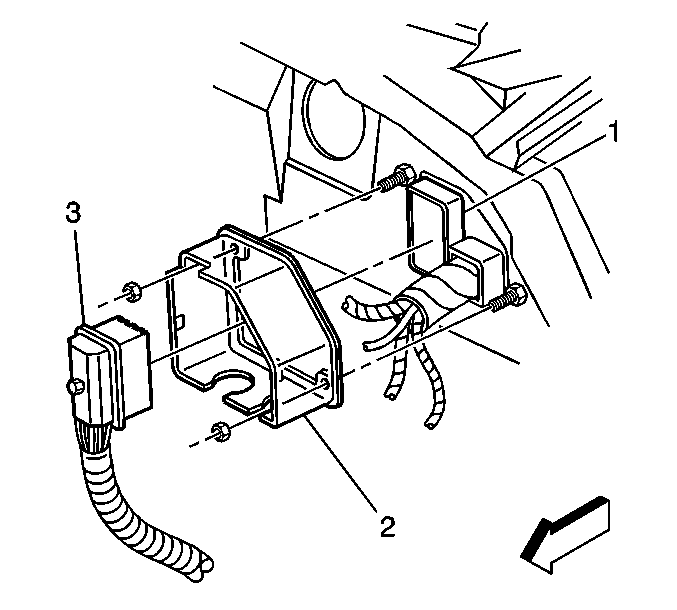 1
3
2