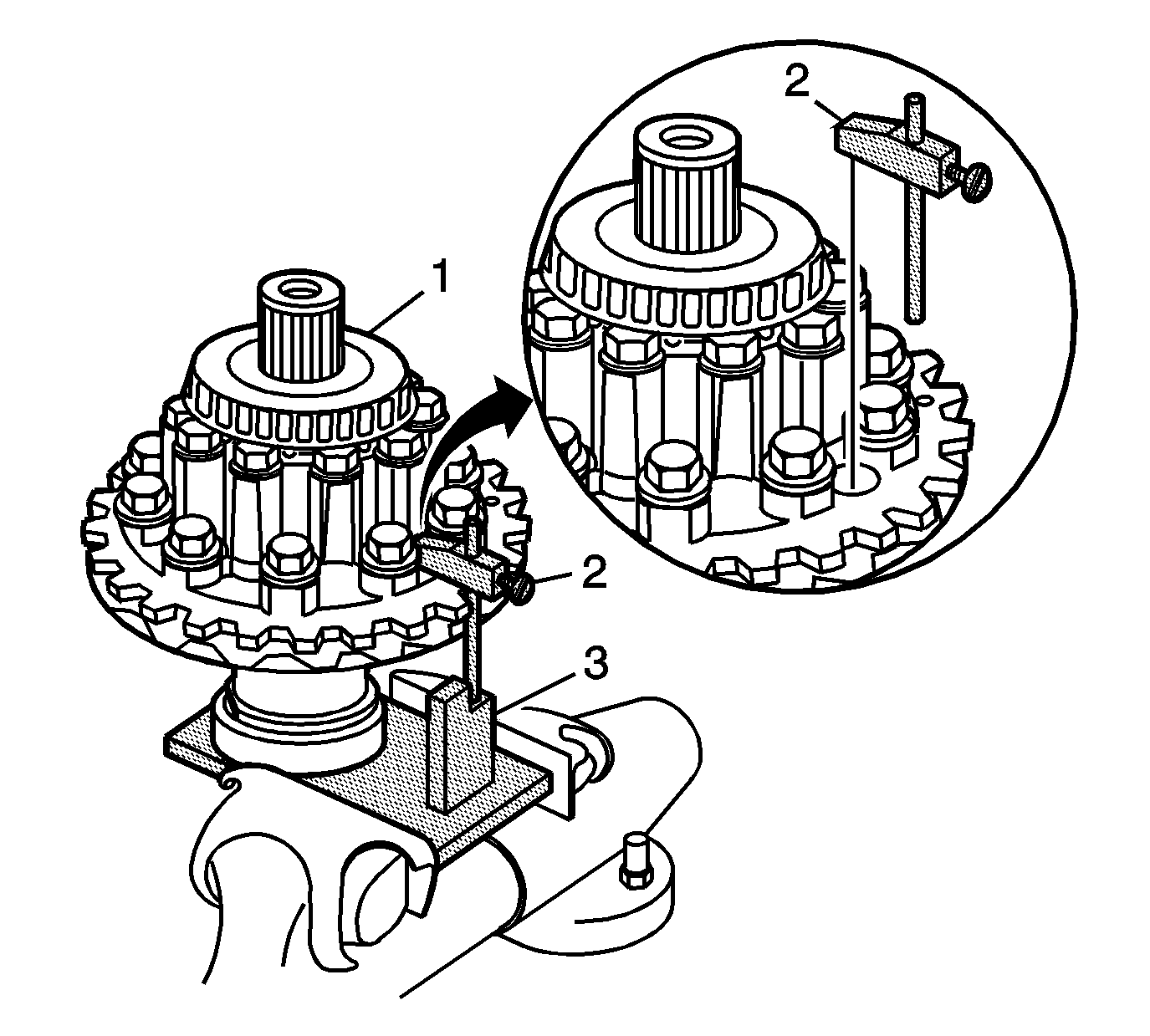 2
1
2
3