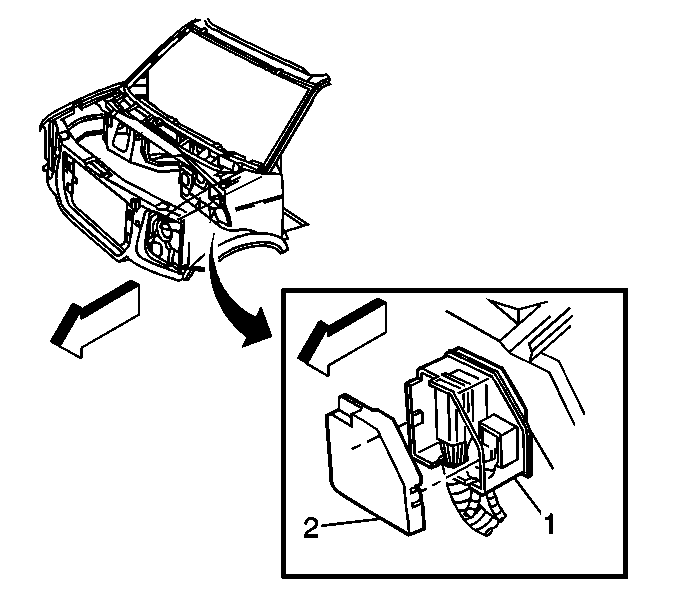 2
1