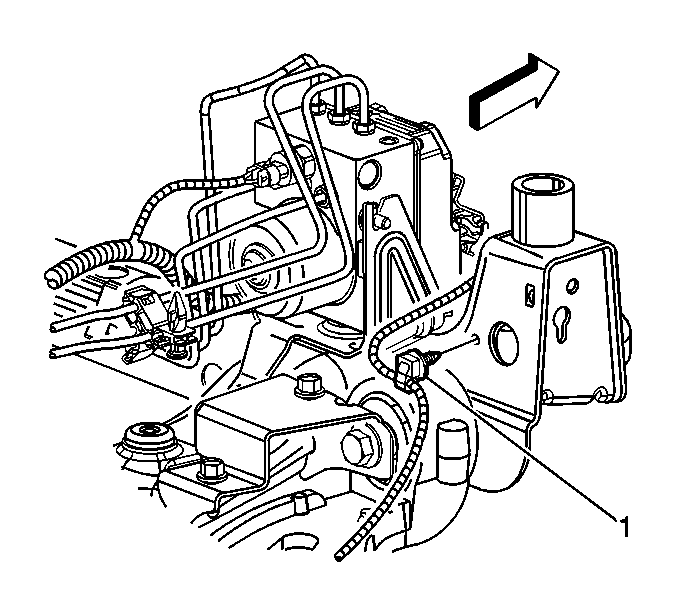 1