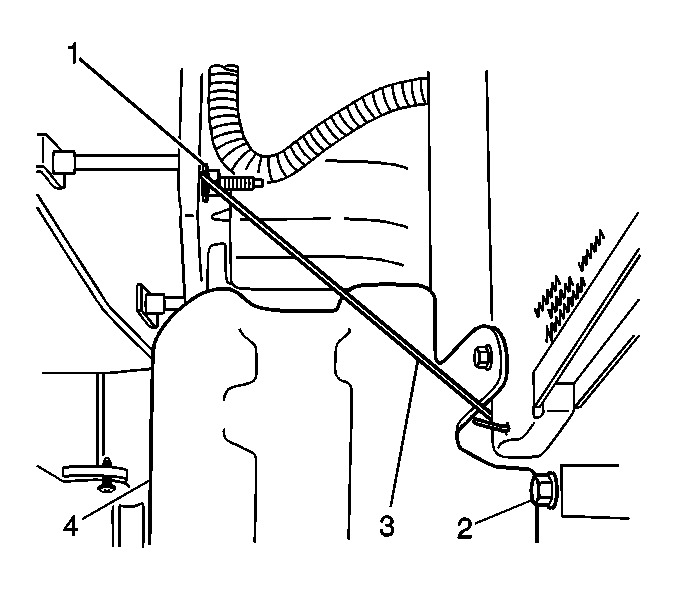 1
4
3
2