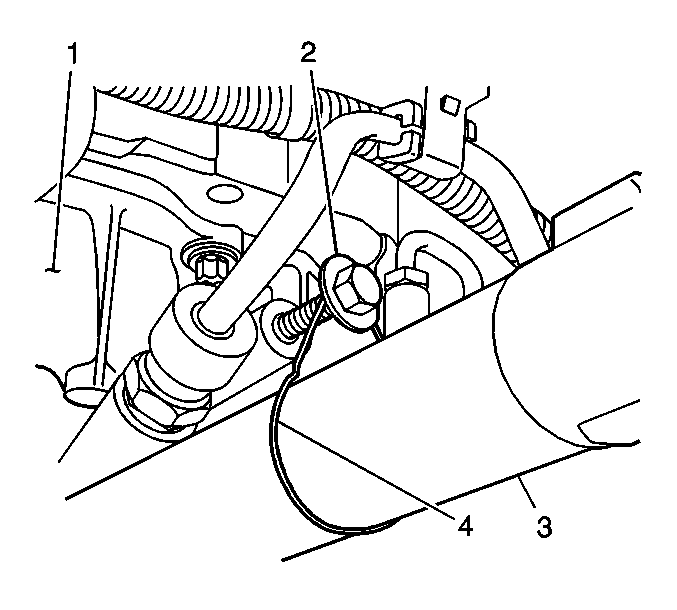 1
2
4
3