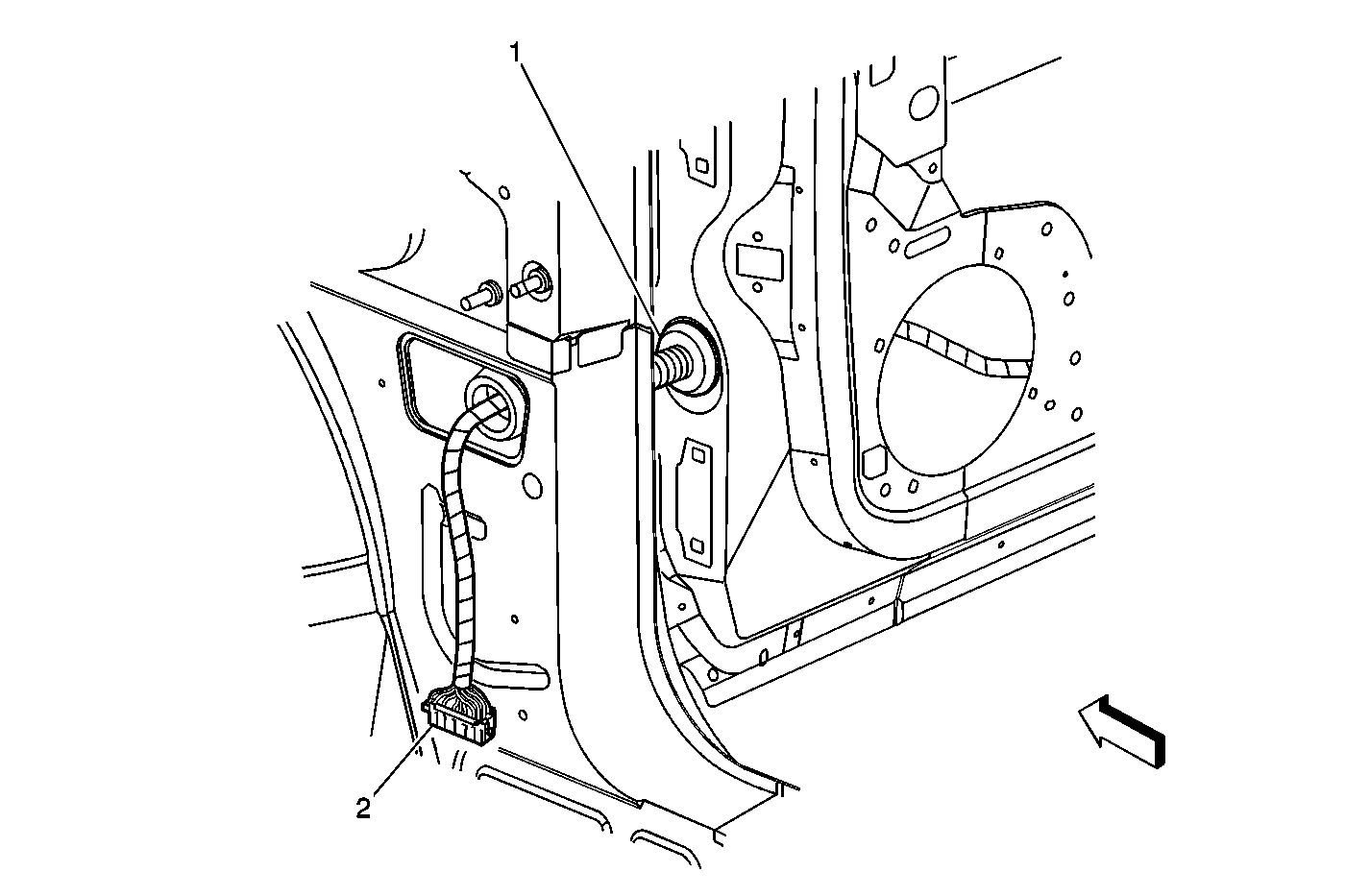 1
2